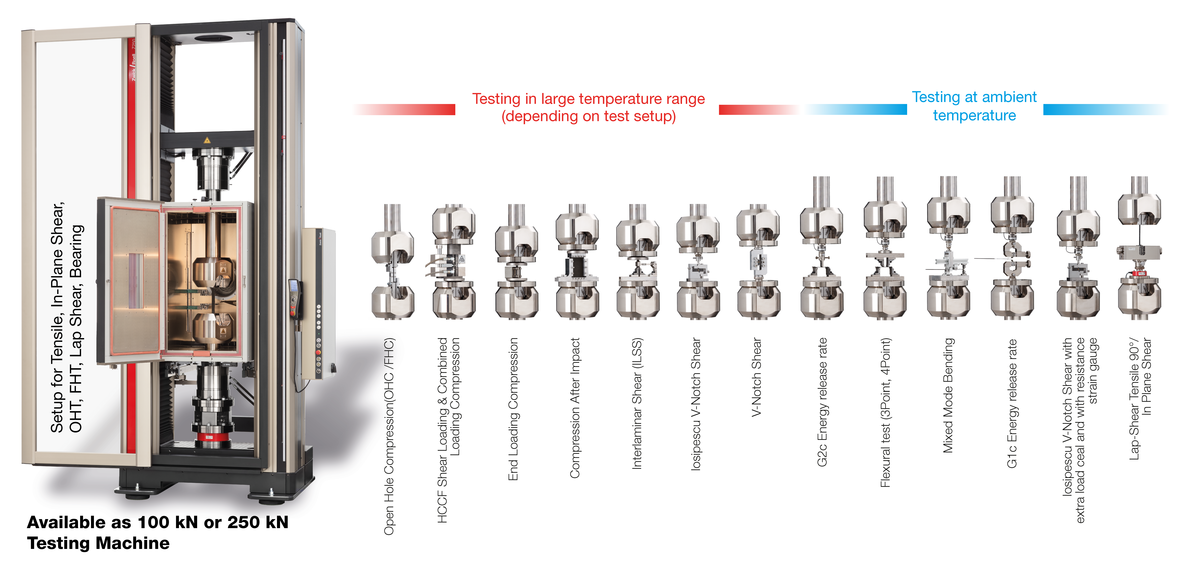 Setup for Tensile, In-Plane Shear, OHT, FHT, Lap Shear, Bearing

Available as 100 kN or 250 kN Testing Machine

Testing in large temperature range (depending on test setup)

Testing at ambient temperature

Open Hole Compression(OHC /FHC)

HCCF Shear Loading & Combined Loading Compression

End Loading Compression

Compression After Impact

Interlaminar Shear (ILSS)

Iosipescu V-Notch Shear

V-Notch Shear

G2c Energy release rate

Flexural test (3Point, 4Point)

Mixed Mode Bending

G1c Energy release rate

Iosipescu V-Notch Shear with extra load ceal and with resistance strain gauge

Lap-Shear Tensile 90°/ In Plane Shear