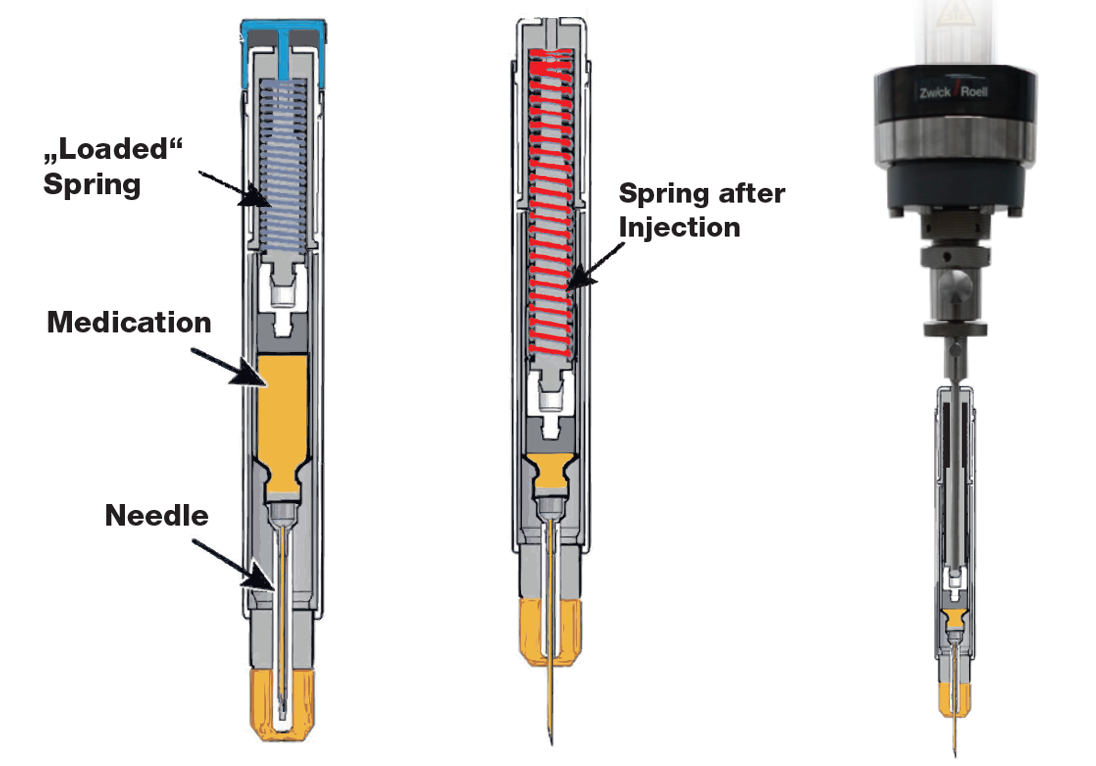 „Loaded“ Spring

Medication

Needle

Spring after Injection

Zwick Roell